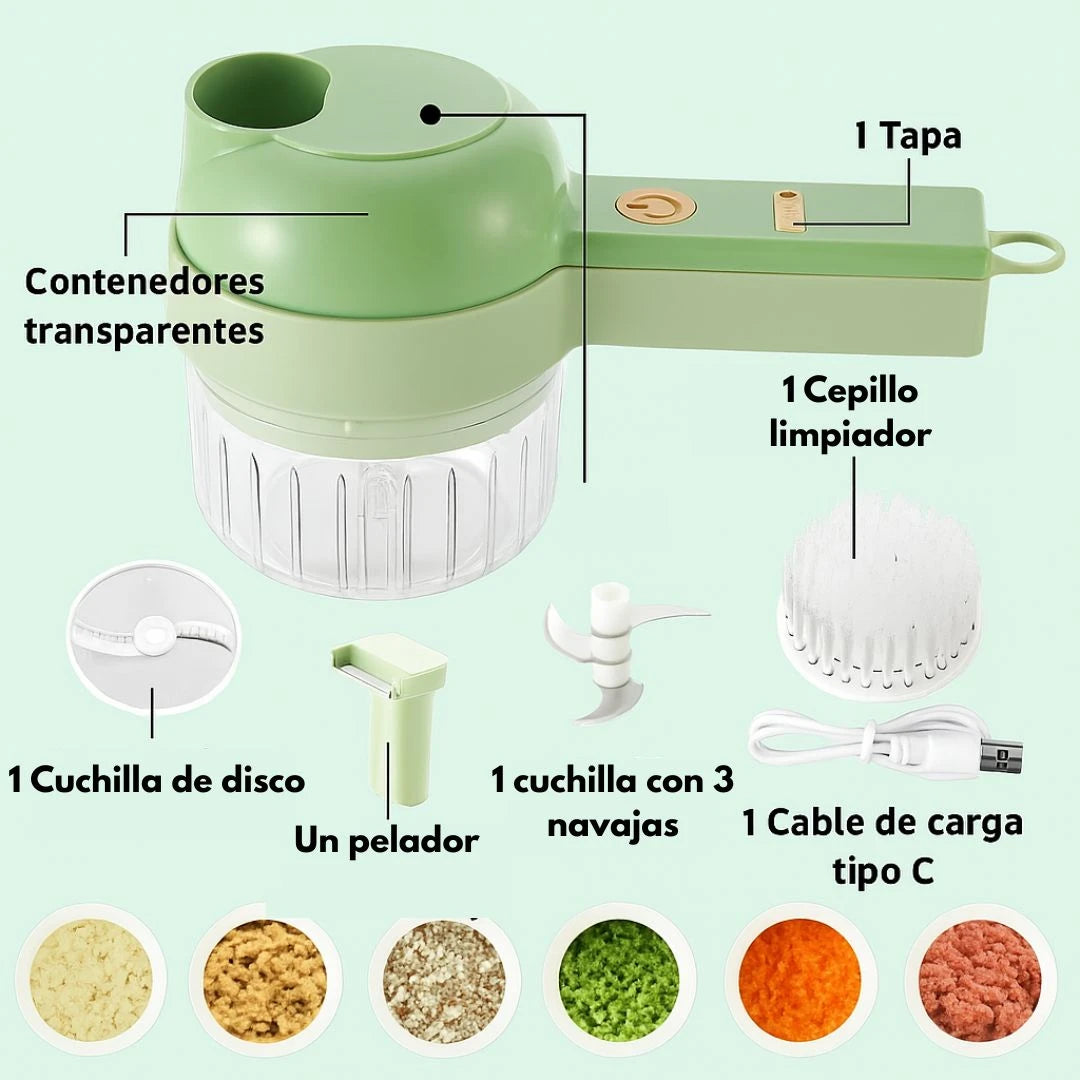 1 Tapa

Contenedores transparentes

1 Cepillo limpiador

1 Cuchilla de disco

Un pelador

1 cuchilla con 3 navajas

1 Cable de carga tipo C